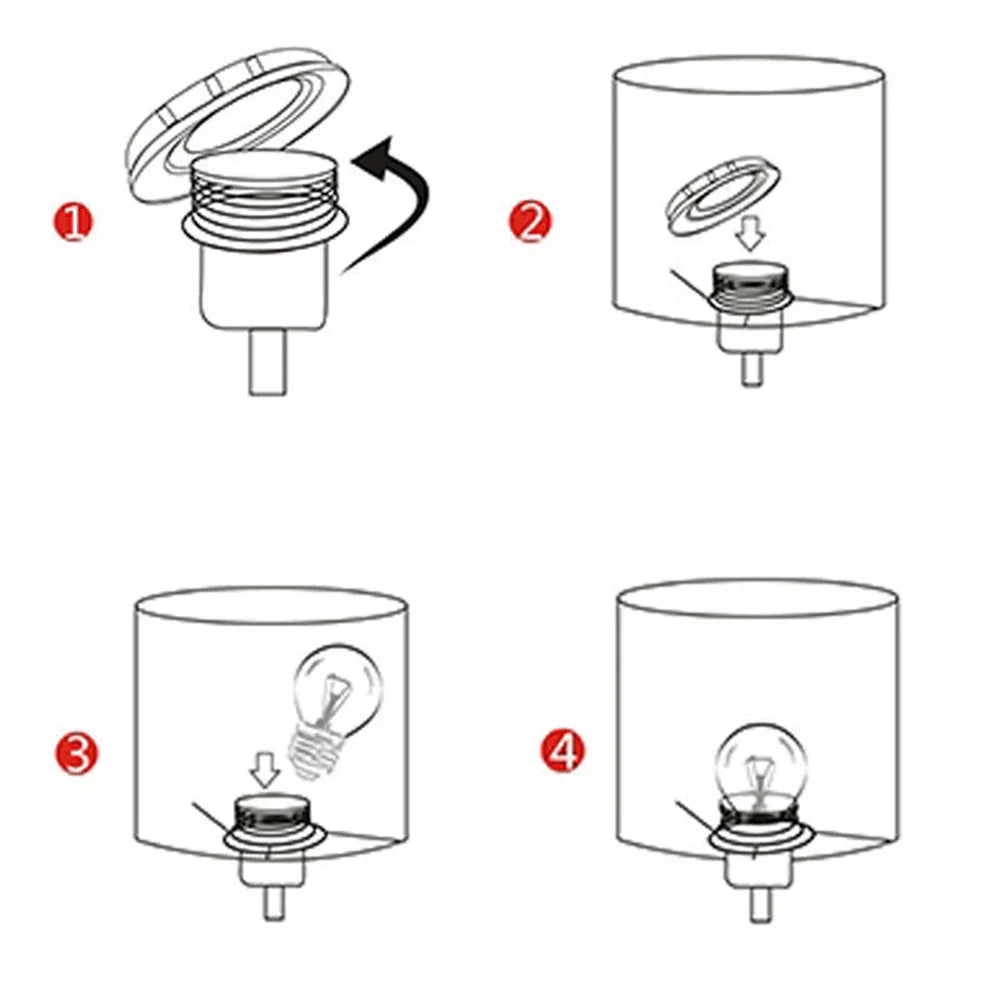 1

2

3

4