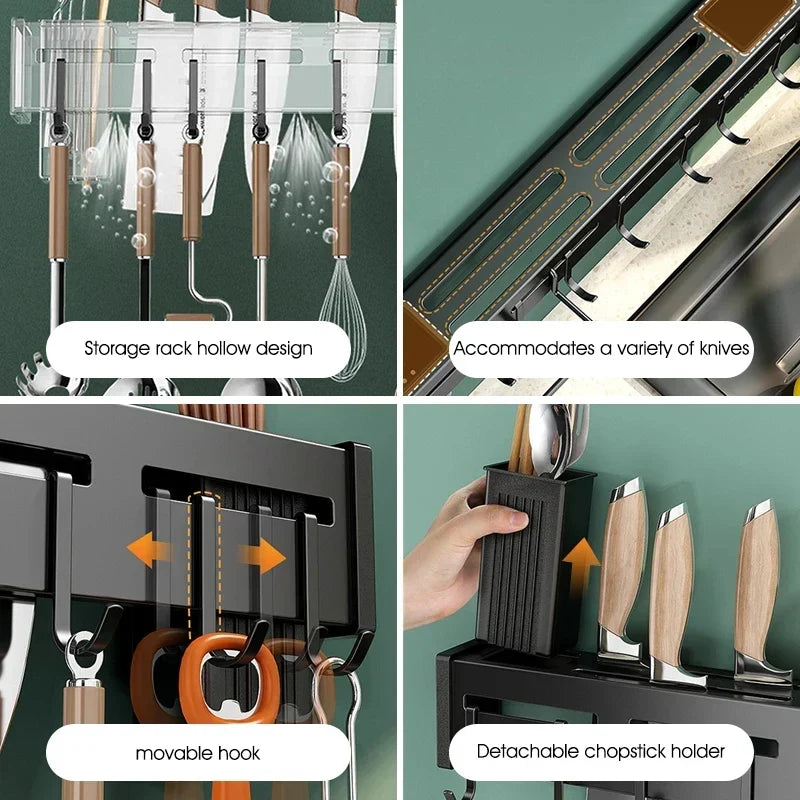 Storage rack hollow design

Accommodates a variety of knives

movable hook

Detachable chopstick holder